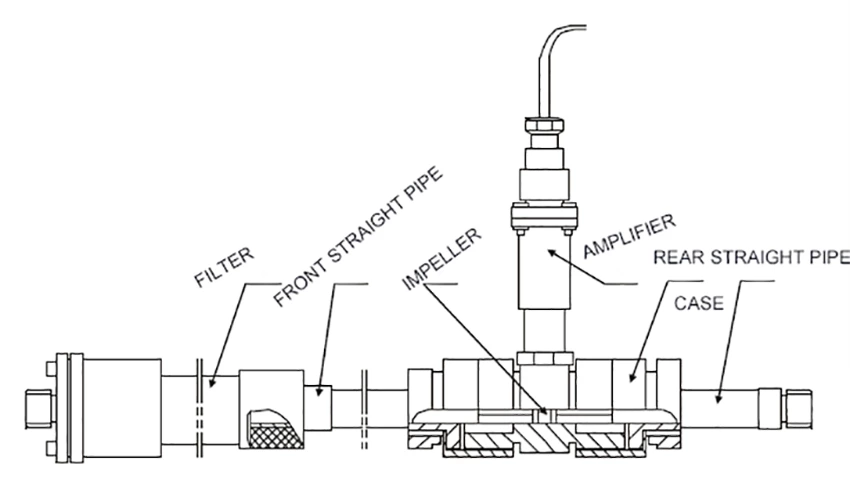 FILTER
FRONT STRAIGHT PIPE
IMPELLER
AMPLIFIER
REAR STRAIGHT PIPE
CASE